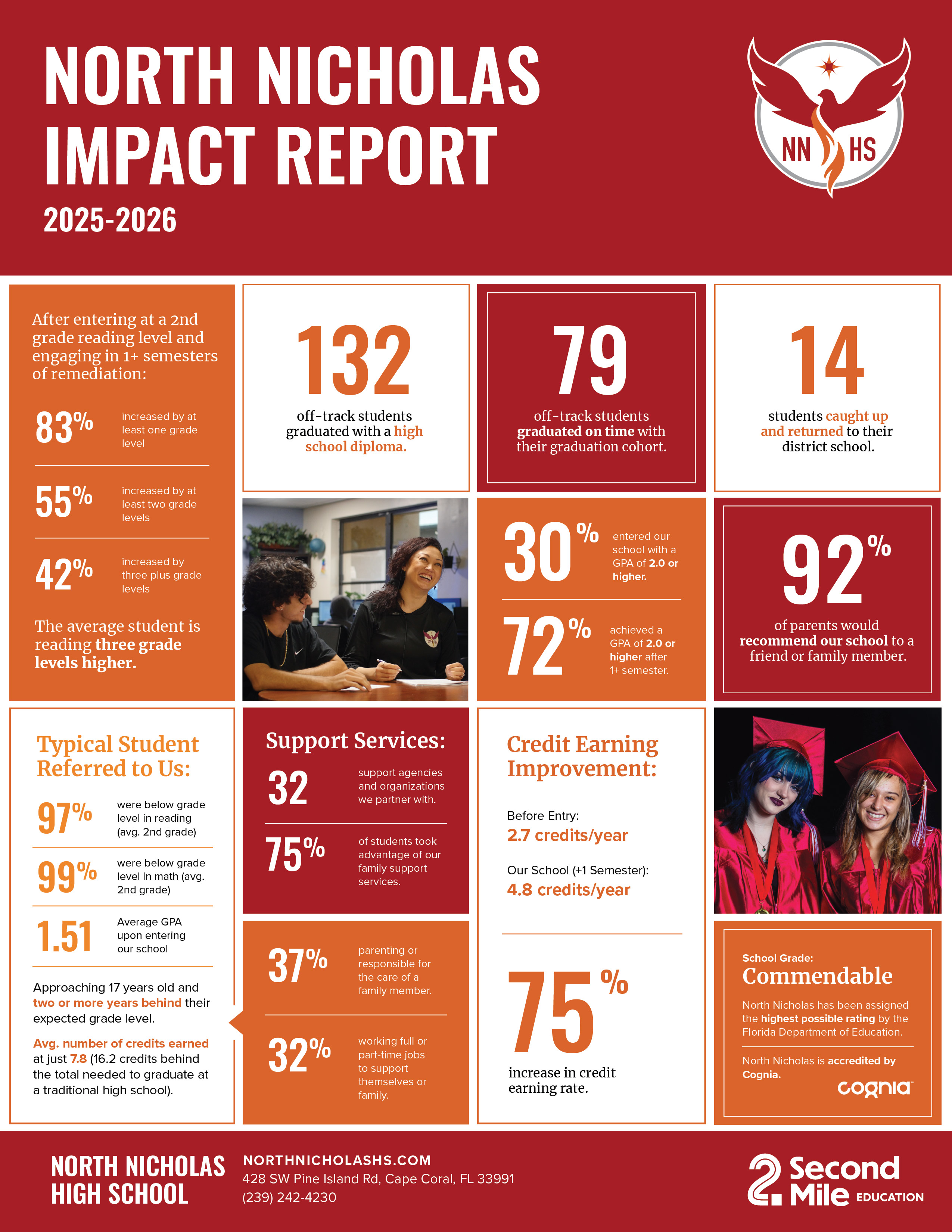 NORTH NICHOLAS IMPACT REPORT

2025-2026

NN HS

After entering at a 2nd grade reading level and engaging in 1+ semesters of remediation:

83% increased by at least one grade level

55% increased by at least two grade levels

42% increased by three plus grade levels

The average student is reading three grade levels higher.

132

off-track students graduated with a high school diploma.

79

off-track students graduated on time with their graduation cohort.

14

students caught up and returned to their district school.

30% entered our school with a GPA of 2.0 or higher.

72% achieved a GPA of 2.0 or higher after 1+ semester.

92%

of parents would recommend our school to a friend or family member.

Typical Student Referred to Us:

97% were below grade level in reading (avg. 2nd grade)

99% were below grade level in math (avg. 2nd grade)

1.51 Average GPA upon entering our school

Approaching 17 years old and two or more years behind their expected grade level.

Avg. number of credits earned at just 7.8 (16.2 credits behind the total needed to graduate at a traditional high school).

Support Services:

32 support agencies and organizations we partner with.

75% of students took advantage of our family support services.

37% parenting or responsible for the care of a family member.

32% working full or part-time jobs to support themselves or family.

Credit Earning Improvement:

Before Entry:
2.7 credits/year

Our School (+1 Semester):
4.8 credits/year

75%

increase in credit earning rate.

School Grade:
Commendable

North Nicholas has been assigned the highest possible rating by the Florida Department of Education.

North Nicholas is accredited by Cognia.

cognia

NORTH NICHOLAS HIGH SCHOOL

NORTHNICHOLASHS.COM
428 SW Pine Island Rd, Cape Coral, FL 33991
(239) 242-4230

2 Second Mile EDUCATION